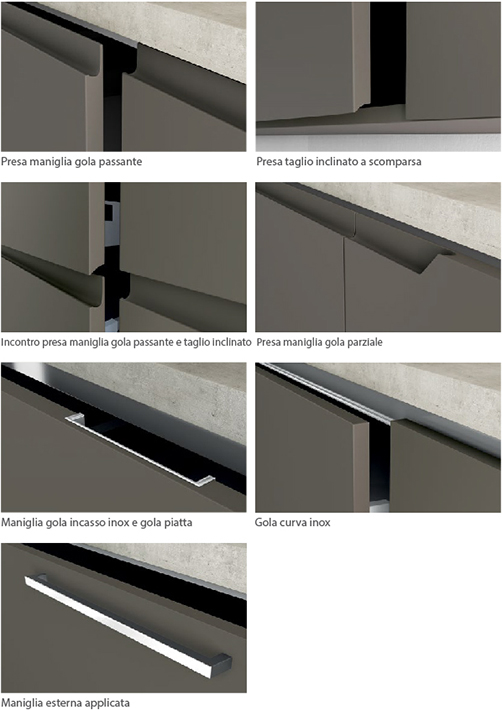 Presa maniglia gola passante

Presa taglio inclinato a scomparsa

Incontro presa maniglia gola passante e taglio inclinato

Presa maniglia gola parziale

Maniglia gola incasso inox e gola piatta

Gola curva inox

Maniglia esterna applicata